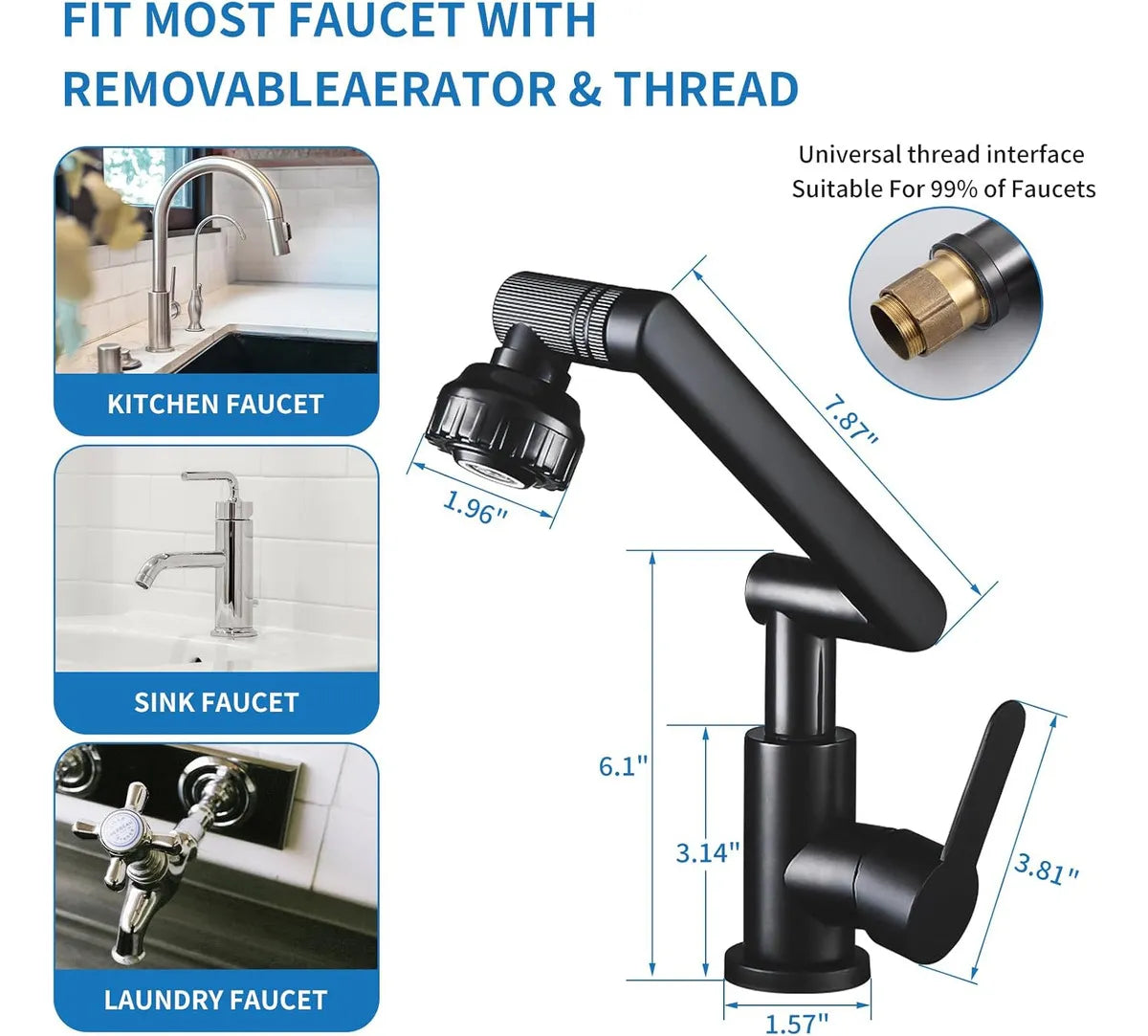 FIT MOST FAUCET WITH REMOVABLEAERATOR & THREAD

KITCHEN FAUCET

SINK FAUCET

LAUNDRY FAUCET

Universal thread interface
Suitable For 99% of Faucets

7.87"

1.96"

6.1"

3.14"

3.81"

1.57"