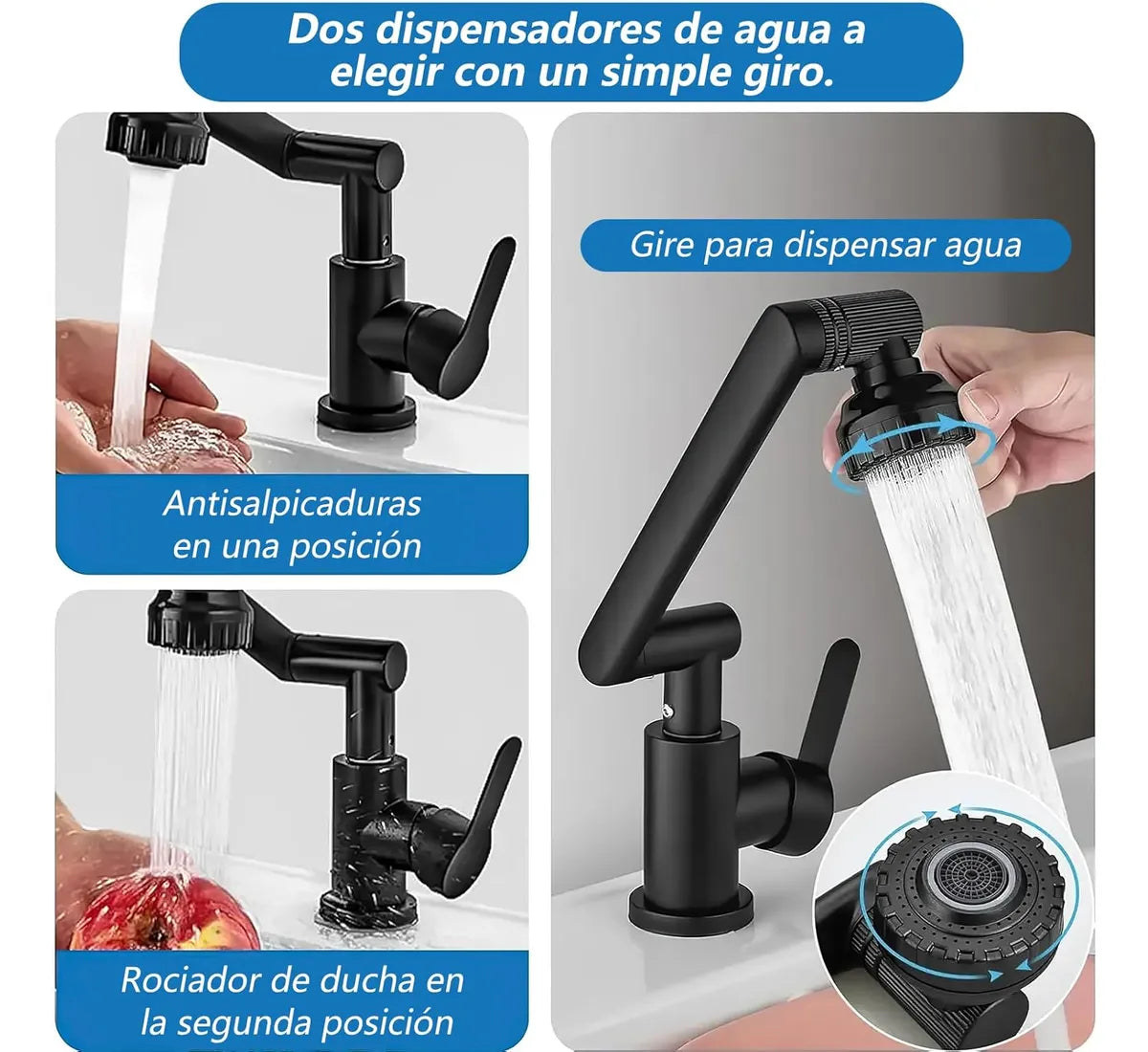 Dos dispensadores de agua a elegir con un simple giro.

Antisalpicaduras en una posición

Rociador de ducha en la segunda posición

Gire para dispensar agua